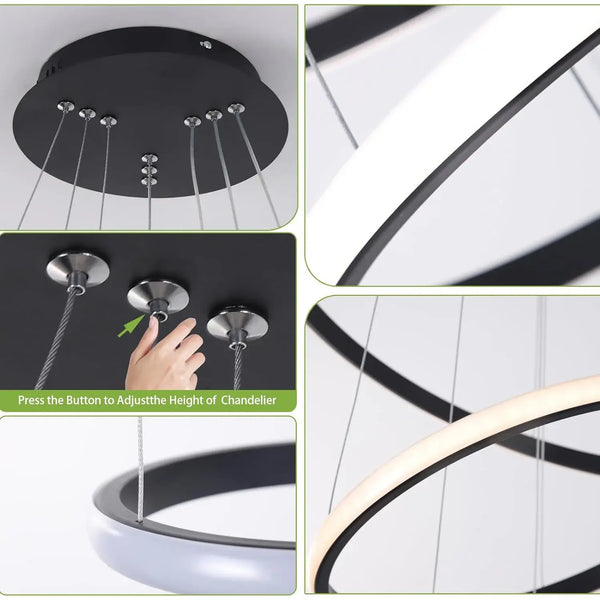 Press the Button to Adjustthe Height of Chandelier